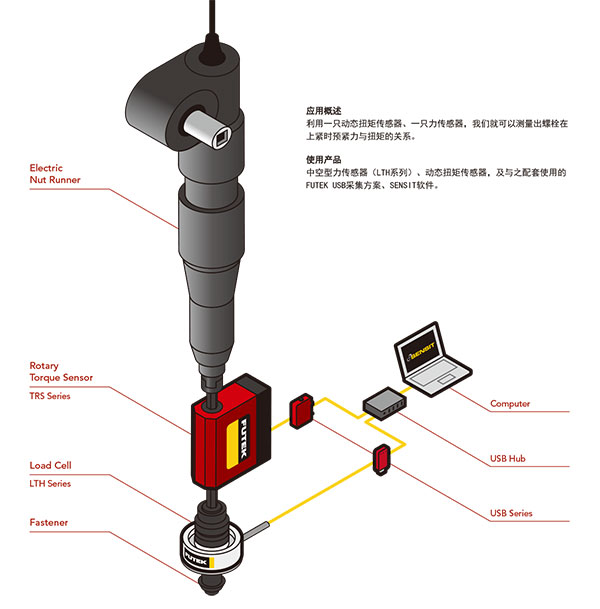 应用概述
利用一只动态扭矩传感器、一只力传感器，我们就可以测量出螺栓在上紧时预紧力与扭矩的关系。

使用产品
中空型力传感器（LTH系列）、动态扭矩传感器，及与之配套使用的FUTEK USB采集方案、SENSIT软件。

Electric
Nut Runner

Rotary
Torque Sensor
TRS Series

Load Cell
LTH Series

Fastener

FUTEK

FUTEK

SENSIT

Computer

USB Hub

USB Series